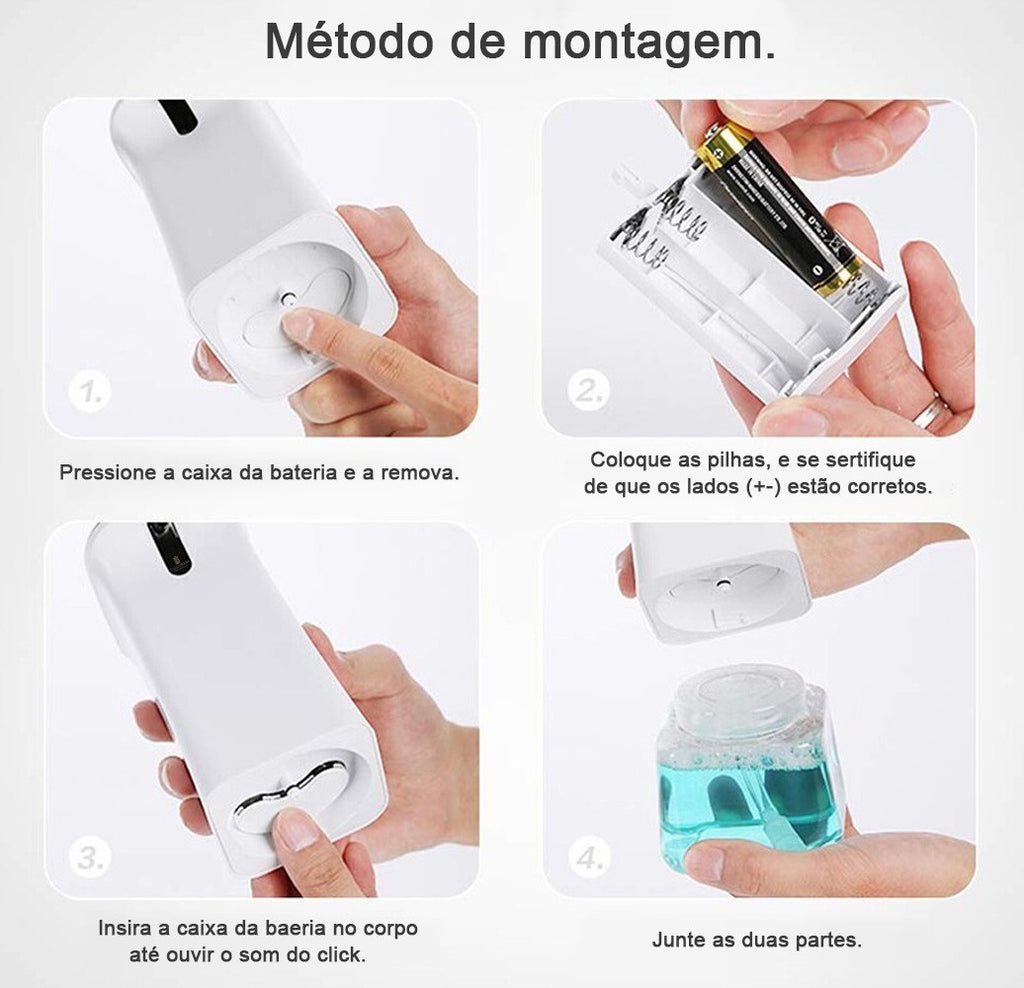 Método de montagem.

1.

Pressione a caixa da bateria e a remova.

2.

Coloque as pilhas, e se sertifique de que os lados (+-) estão corretos.

3.

Insira a caixa da baeria no corpo até ouvir o som do click.

4.

Junte as duas partes.