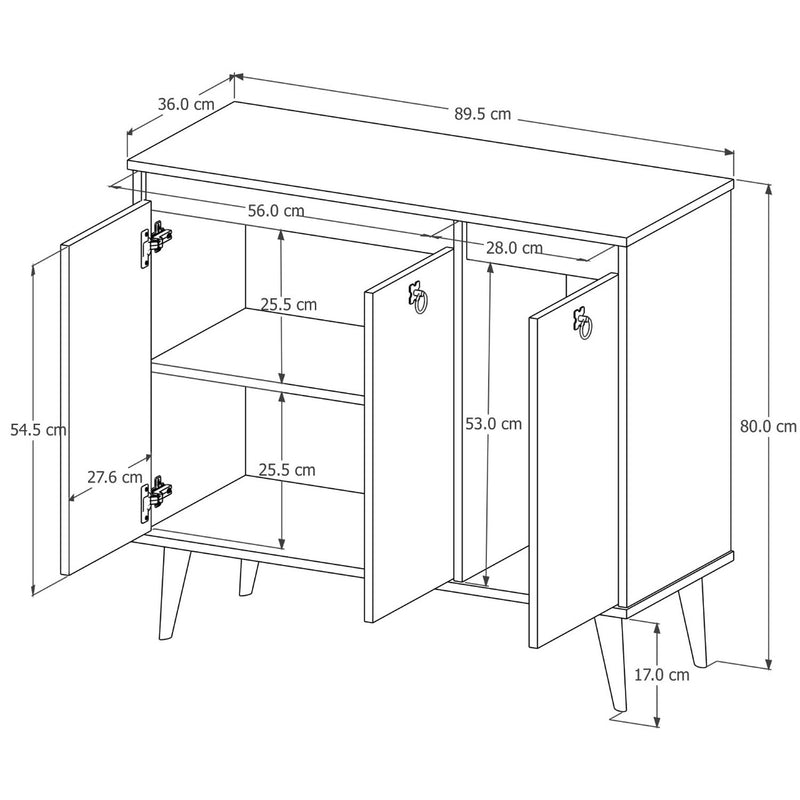 36.0 cm
89.5 cm
56.0 cm
28.0 cm
25.5 cm
54.5 cm
53.0 cm
80.0 cm
27.6 cm
25.5 cm
17.0 cm