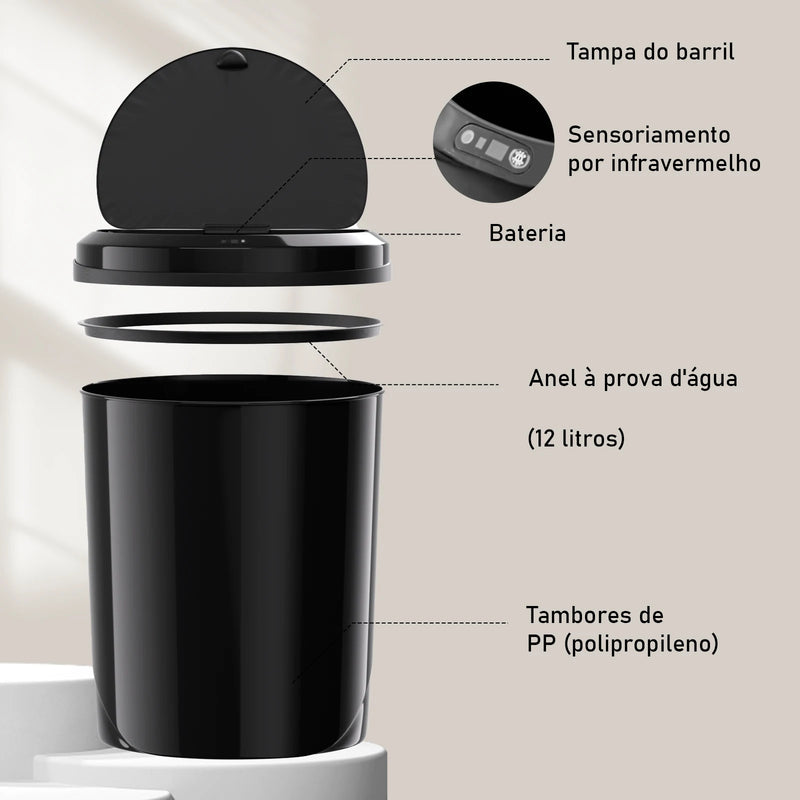 Tampa do barril

Sensoriamento por infravermelho

Bateria

Anel à prova d'água

(12 litros)

Tambores de PP (polipropileno)