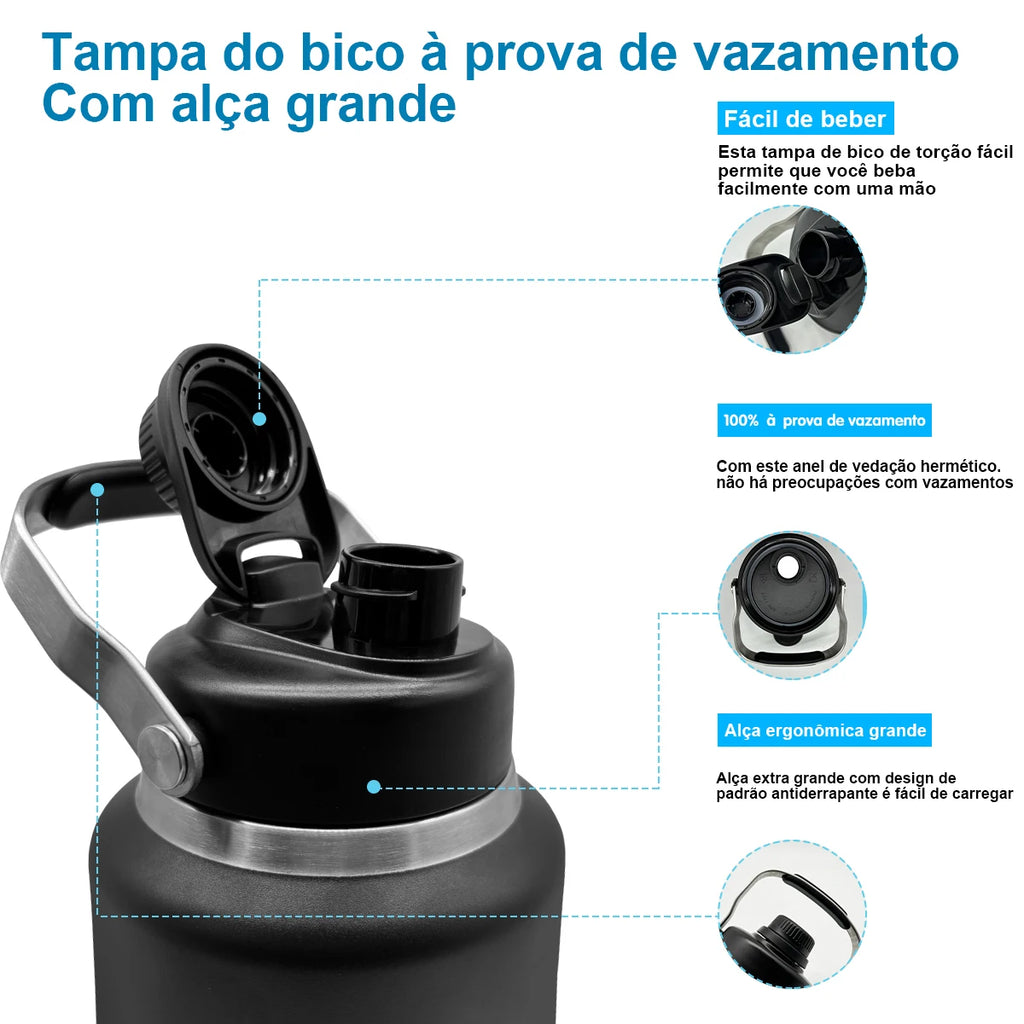 Tampa do bico à prova de vazamento
Com alça grande

Fácil de beber

Esta tampa de bico de torção fácil permite que você beba facilmente com uma mão

100% à prova de vazamento

Com este anel de vedação hermético. não há preocupações com vazamentos

Alça ergonômica grande

Alça extra grande com design de padrão antiderrapante é fácil de carregar