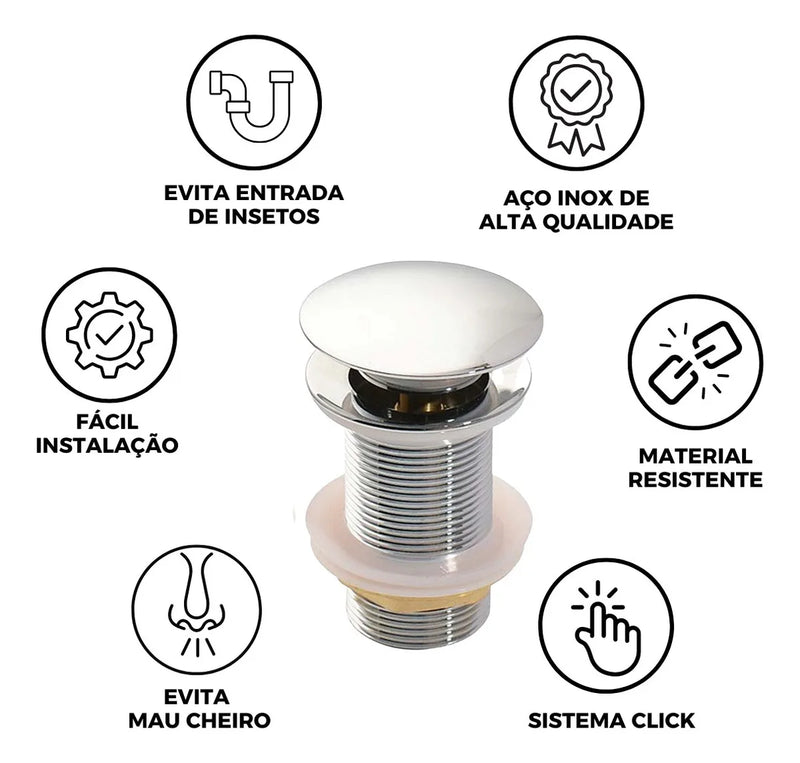 EVITA ENTRADA DE INSETOS

AÇO INOX DE ALTA QUALIDADE

FÁCIL INSTALAÇÃO

MATERIAL RESISTENTE

EVITA MAU CHEIRO

SISTEMA CLICK