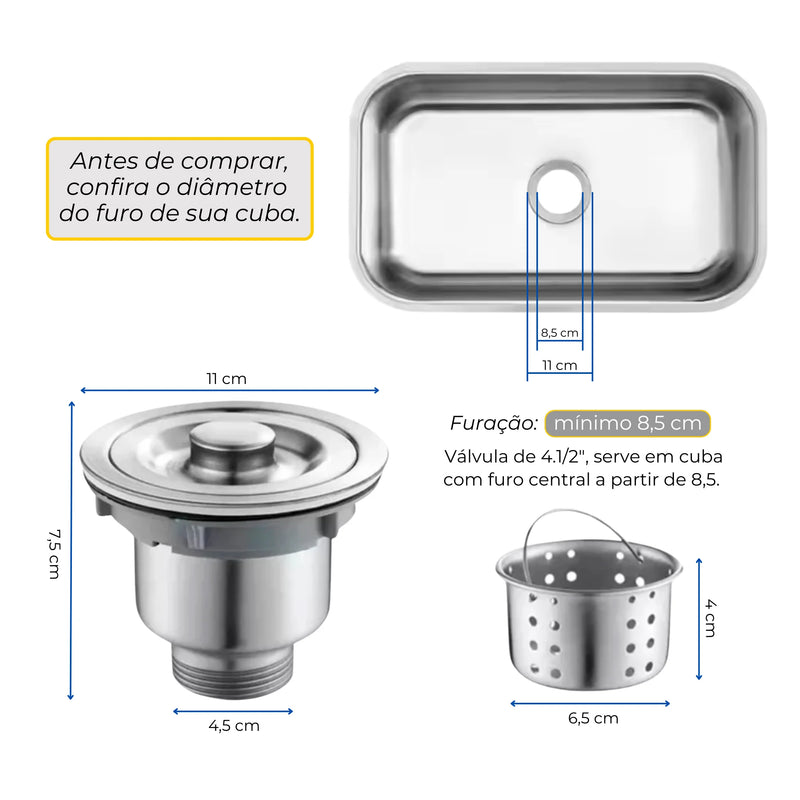 Antes de comprar, confira o diâmetro do furo de sua cuba.

8,5 cm

11 cm

11 cm

7,5 cm

4,5 cm

Furação: mínimo 8,5 cm

Válvula de 4.1/2", serve em cuba com furo central a partir de 8,5.

4 cm

6,5 cm