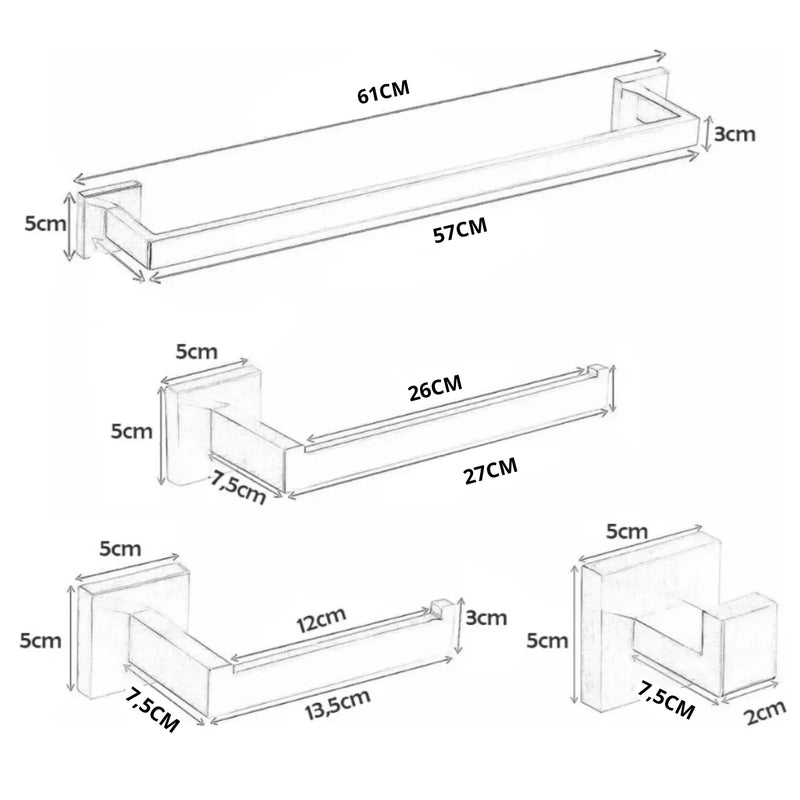 61CM
3cm
5cm
57CM

5cm
5cm
26CM
7,5cm
27CM

5cm
5cm
12cm
3cm
7,5CM
13,5cm

5cm
5cm
7,5CM
2cm