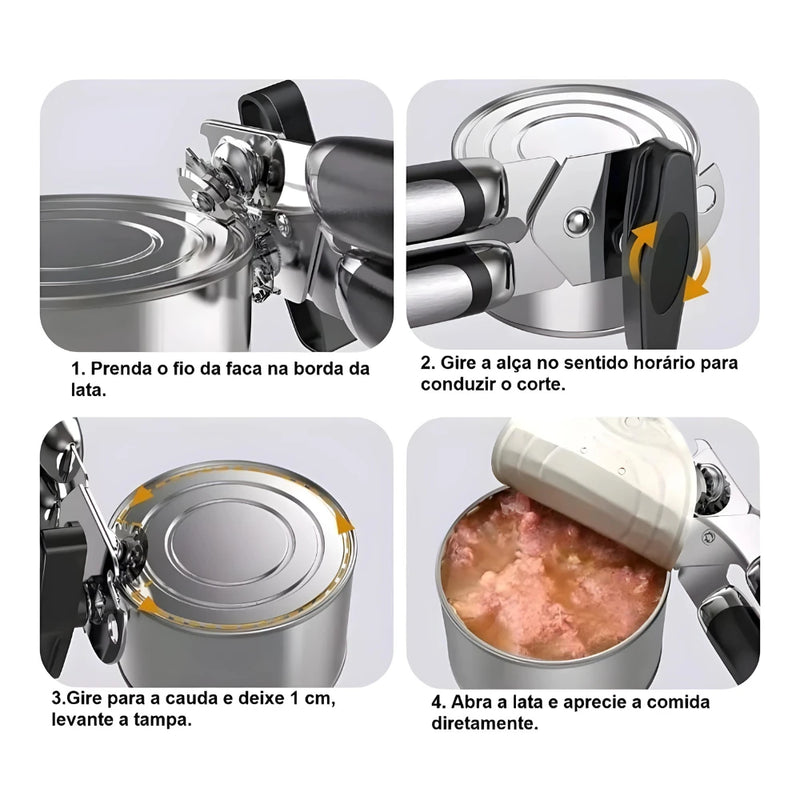 1. Prenda o fio da faca na borda da lata.

2. Gire a alça no sentido horário para conduzir o corte.

3.Gire para a cauda e deixe 1 cm, levante a tampa.

4. Abra a lata e aprecie a comida diretamente.