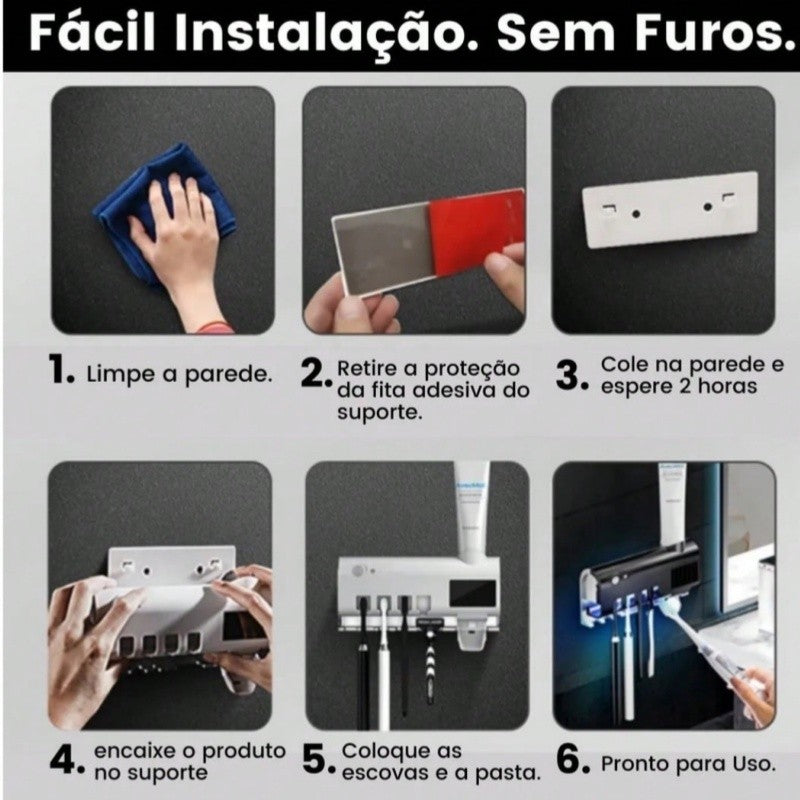 Fácil Instalação. Sem Furos.

1. Limpe a parede.

2. Retire a proteção da fita adesiva do suporte.

3. Cole na parede e espere 2 horas

4. encaixe o produto no suporte

5. Coloque as escovas e a pasta.

6. Pronto para Uso.