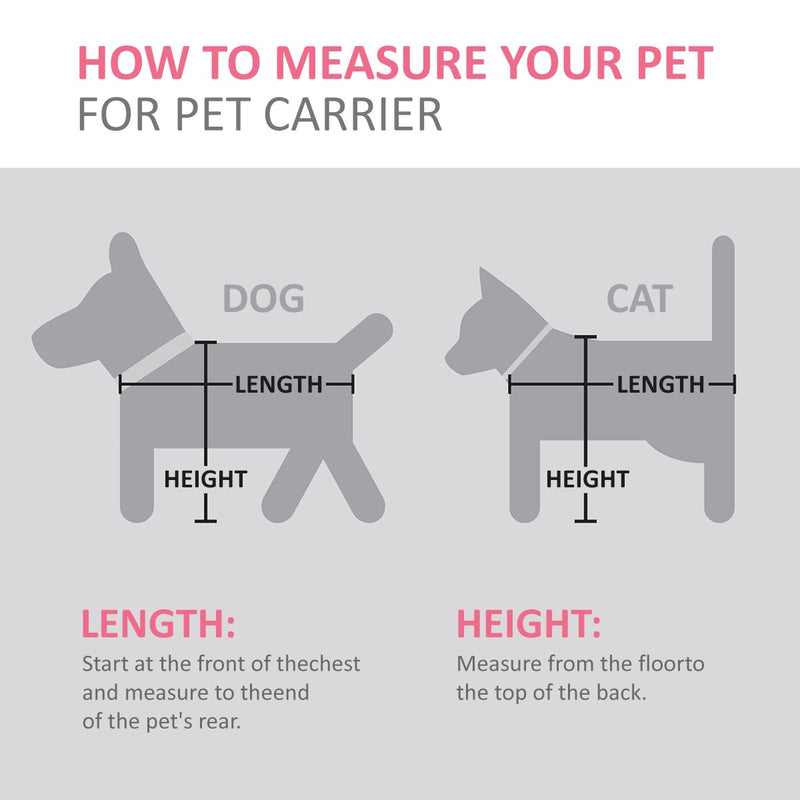 HOW TO MEASURE YOUR PET
FOR PET CARRIER

DOG

LENGTH

HEIGHT

CAT

LENGTH

HEIGHT

LENGTH:
Start at the front of thechest and measure to theend of the pet's rear.

HEIGHT:
Measure from the floorto the top of the back.