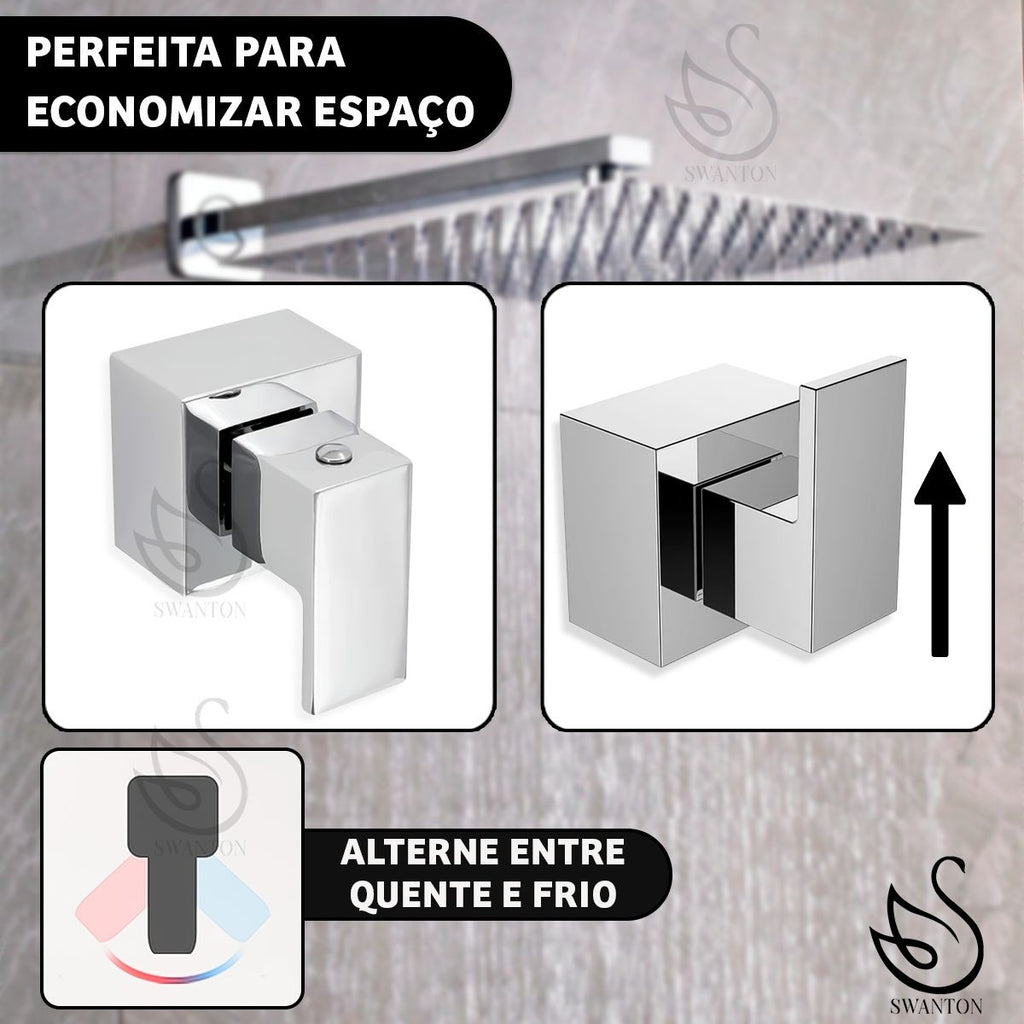 PERFEITA PARA ECONOMIZAR ESPAÇO

SWANTON

SWANTON

SWANTON

ALTERNE ENTRE QUENTE E FRIO

SWANTON