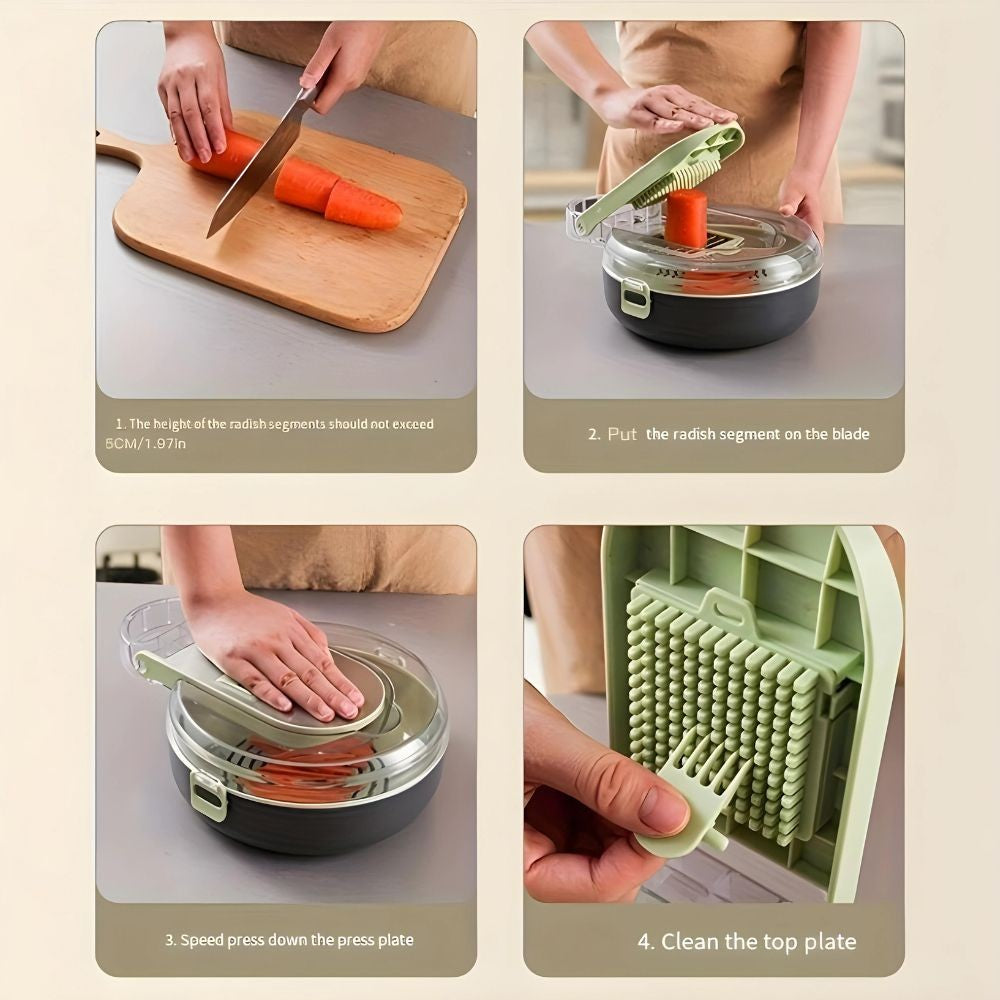 1. The height of the radish segments should not exceed 5CM/1.97in

2. Put the radish segment on the blade

3. Speed press down the press plate

4. Clean the top plate