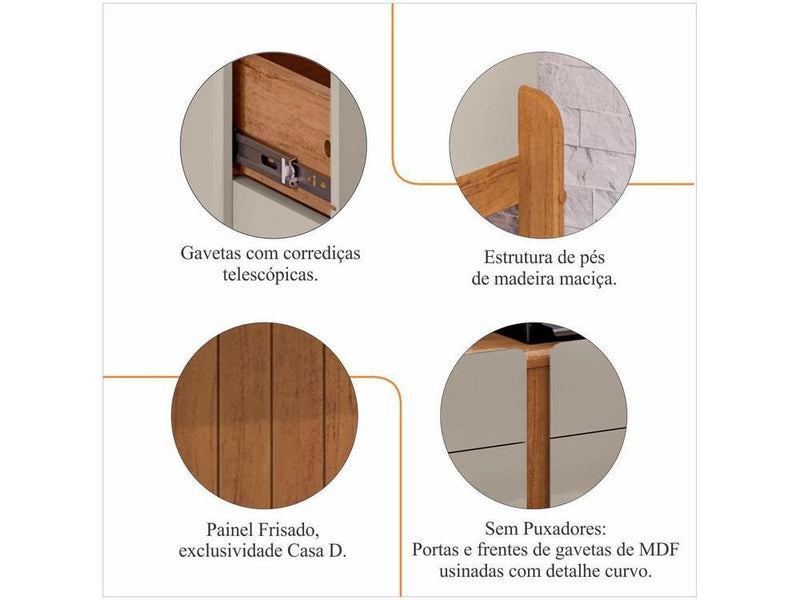 Gavetas com corrediças telescópicas.

Estrutura de pés de madeira maciça.

Painel Frisado, exclusividade Casa D.

Sem Puxadores:
Portas e frentes de gavetas de MDF usinadas com detalhe curvo.