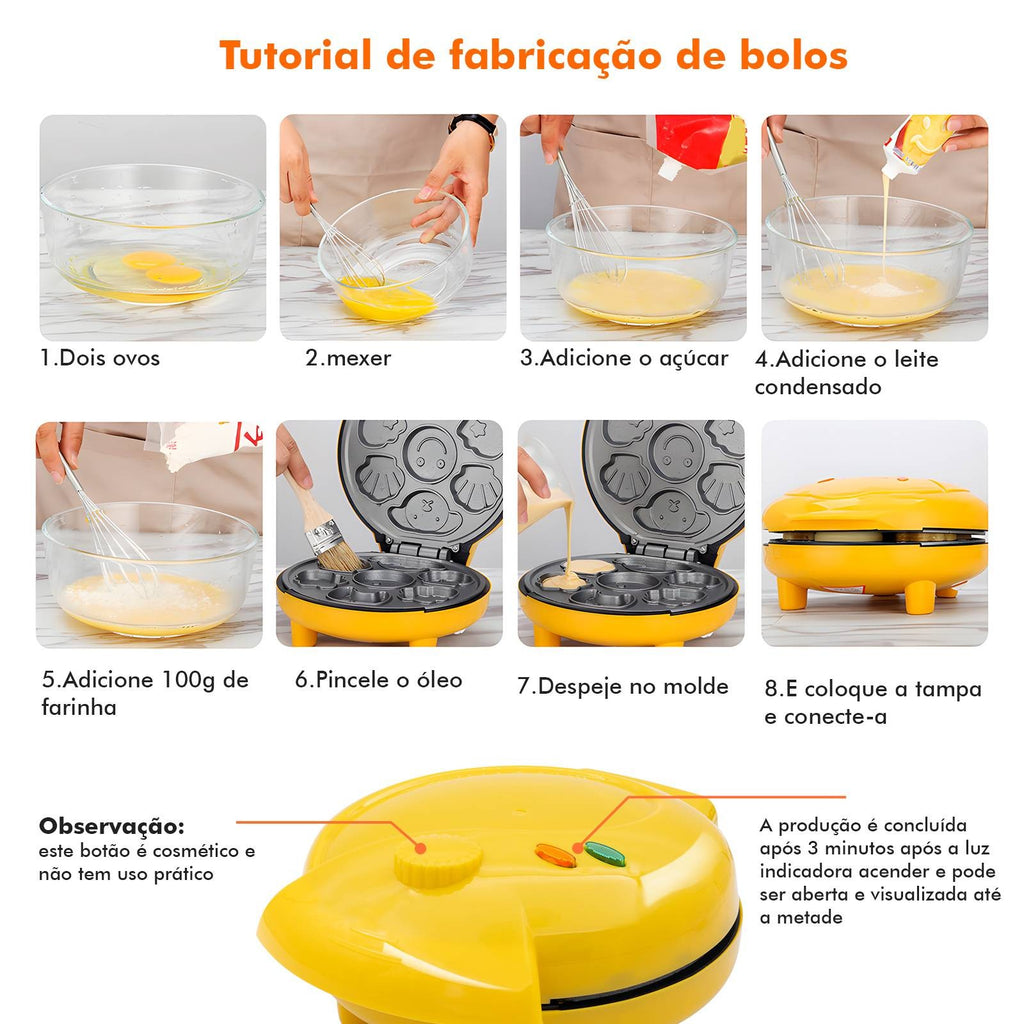 Tutorial de fabricação de bolos

1.Dois ovos

2.mexer

3.Adicione o açúcar

4.Adicione o leite condensado

5.Adicione 100g de farinha

6.Pincele o óleo

7.Despeje no molde

8.E coloque a tampa e conecte-a

Observação:
este botão é cosmético e não tem uso prático

A produção é concluída após 3 minutos após a luz indicadora acender e pode ser aberta e visualizada até a metade