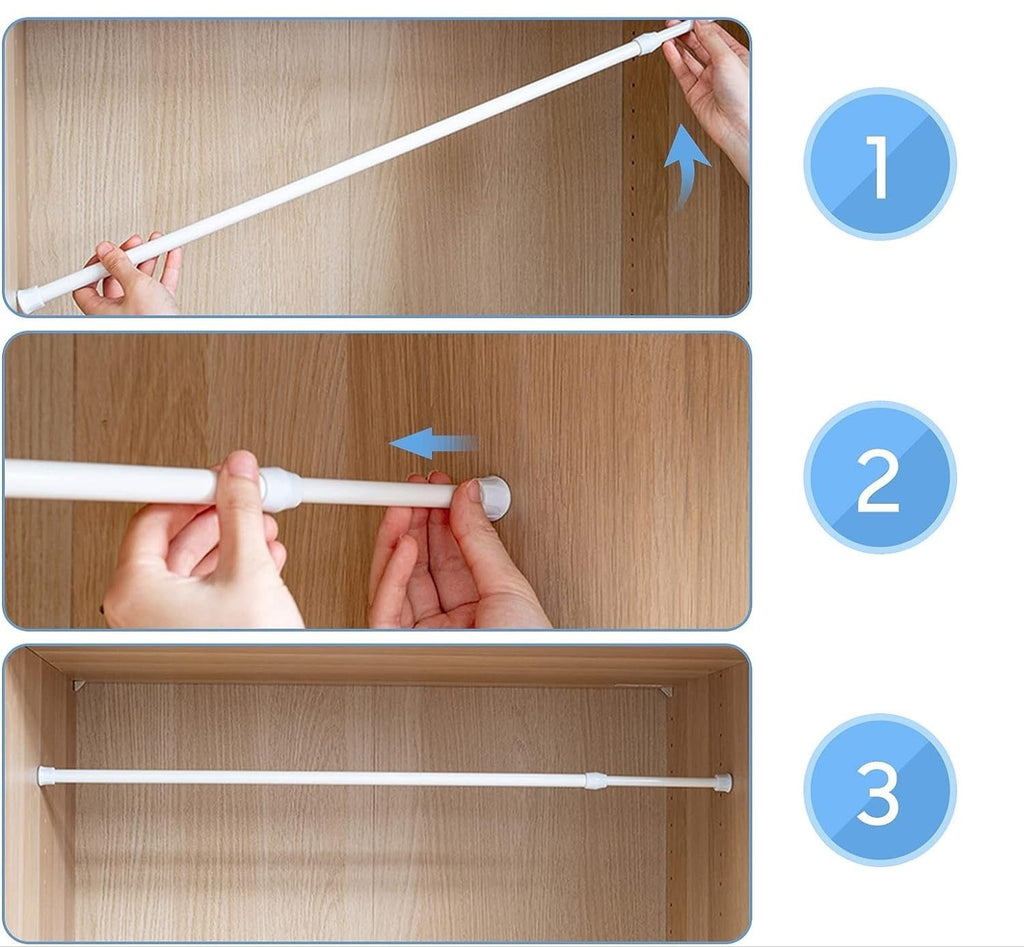 1

2

3